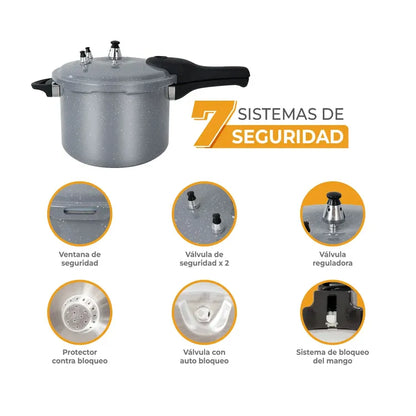 7 SISTEMAS DE SEGURIDAD

Ventana de seguridad

Válvula de seguridad x 2

Válvula reguladora

Protector contra bloqueo

Válvula con auto bloqueo

Sistema de bloqueo del mango