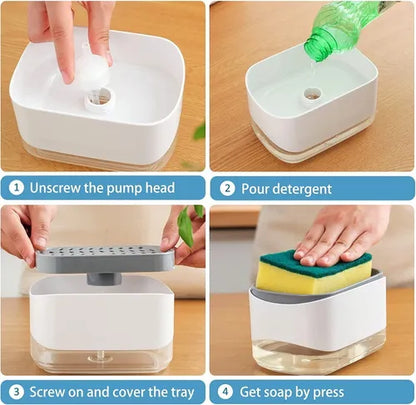 1 Unscrew the pump head

2 Pour detergent

3 Screw on and cover the tray

4 Get soap by press